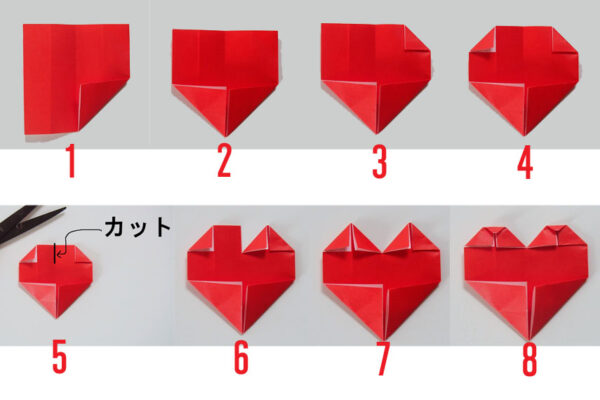 1
2
3
4
カット
5
6
7
8