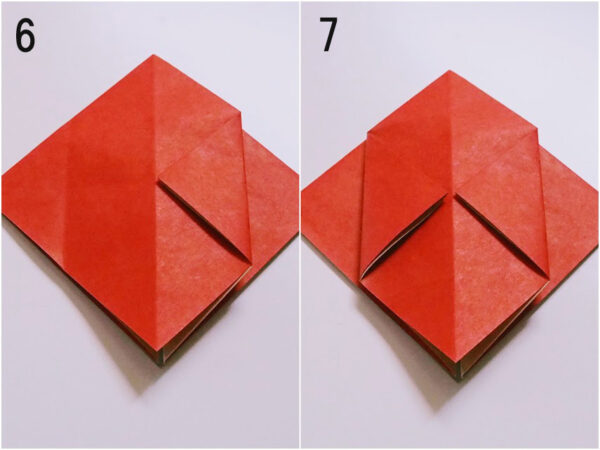 6

7