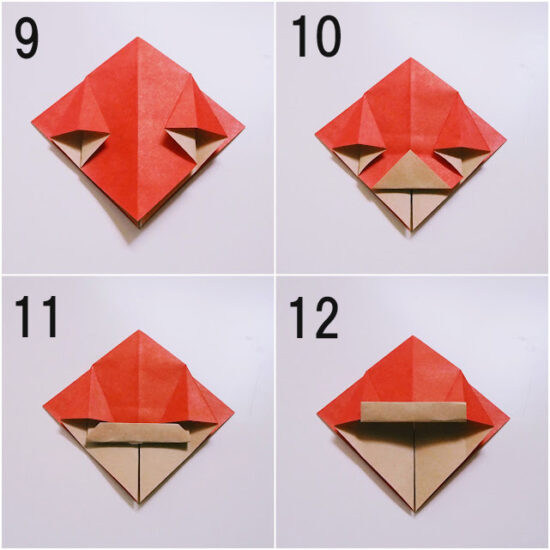 9

10

11

12