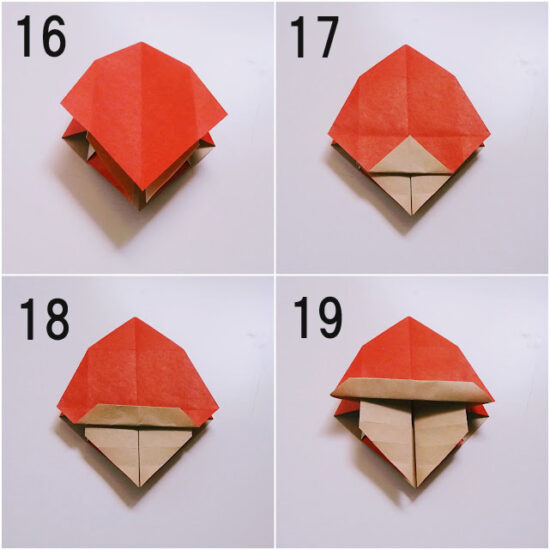 16

17

18

19